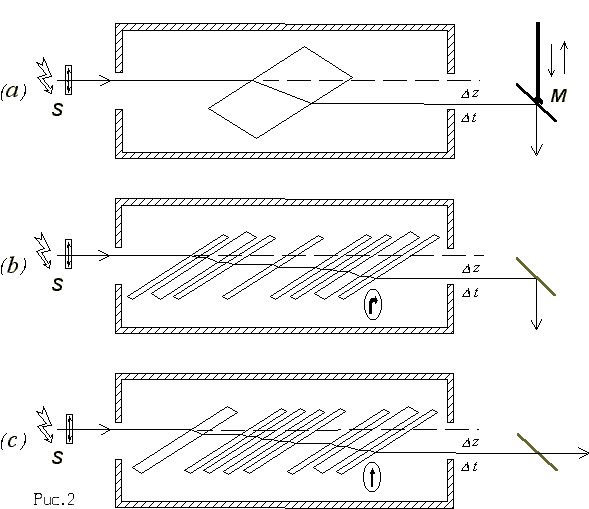 (a)
S
$\Delta z$
$\Delta t$
M

(b)
S
$\Delta z$
$\Delta t$

(c)
S
$\Delta z$
$\Delta t$

Рис.2